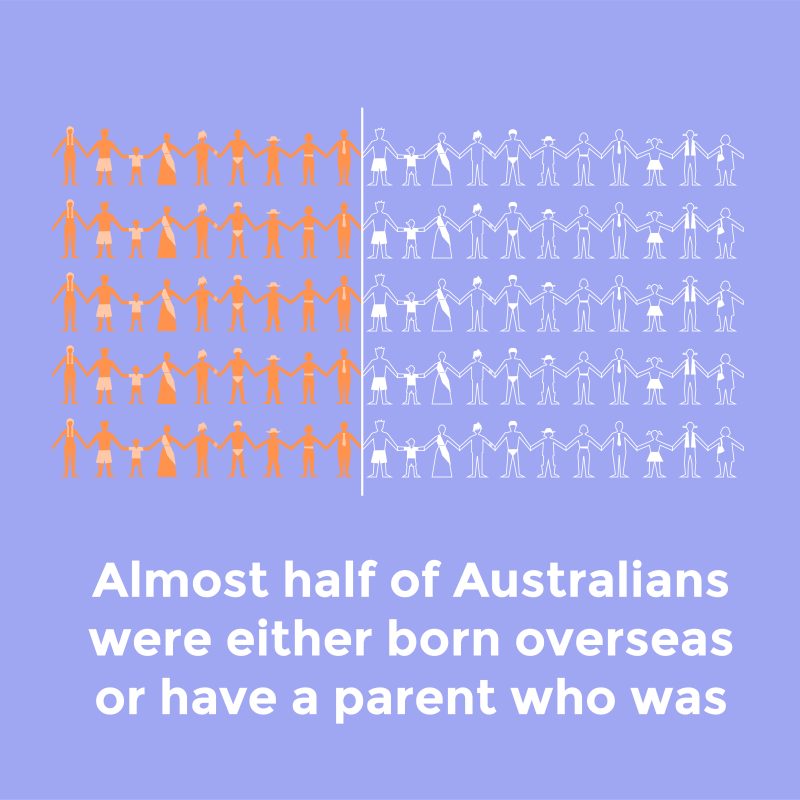 Almost half of Australians were either born overseas or have a parent who was