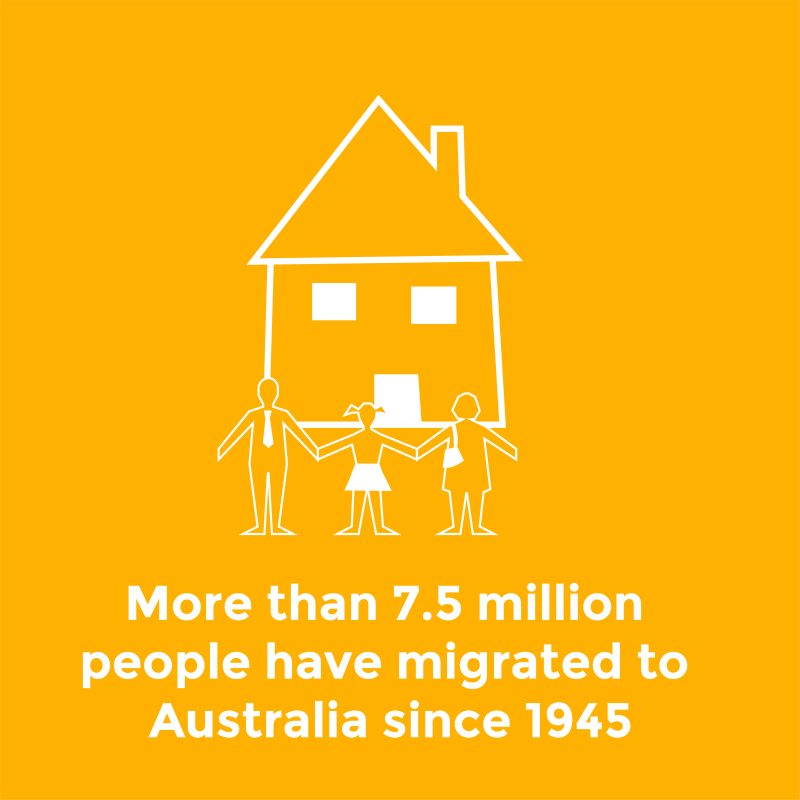 More than 7.5 million people have migrated to Australia since 1945