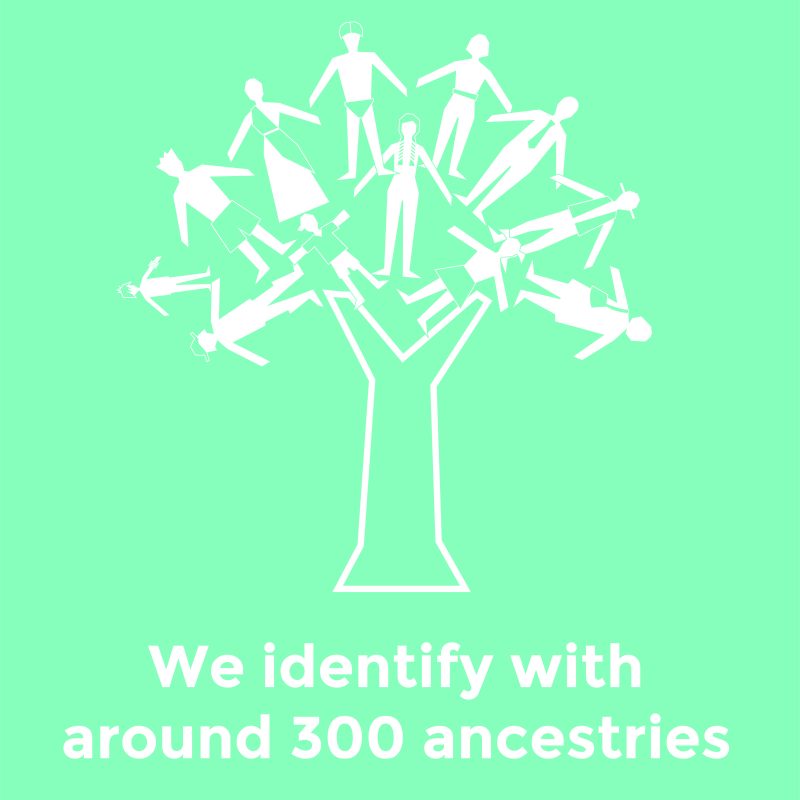 We identify with around 300 ancestries