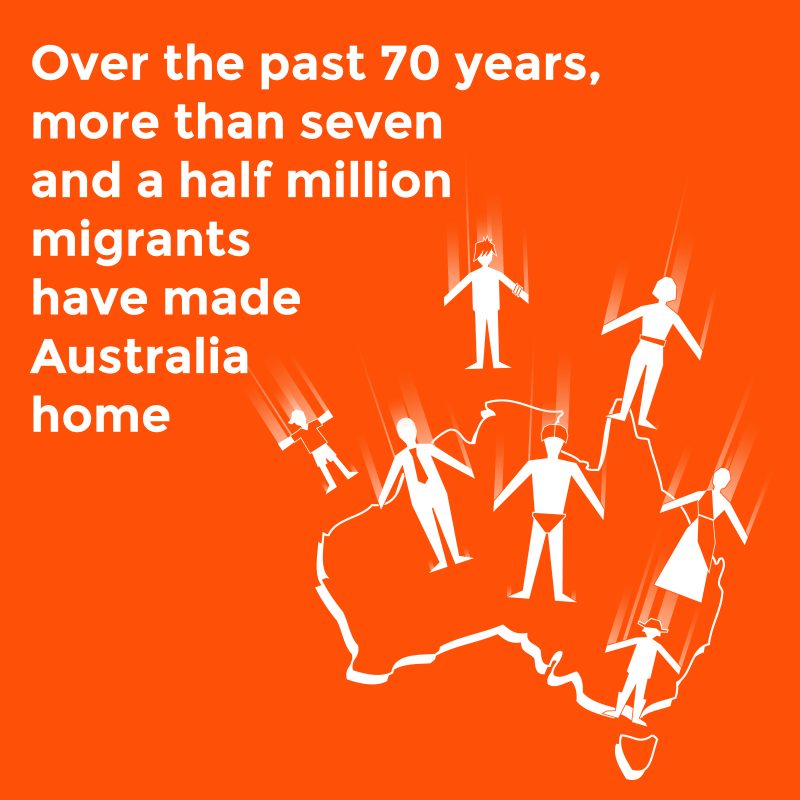 Over the past 70 years, more than seven and a half million migrants have made Australia home